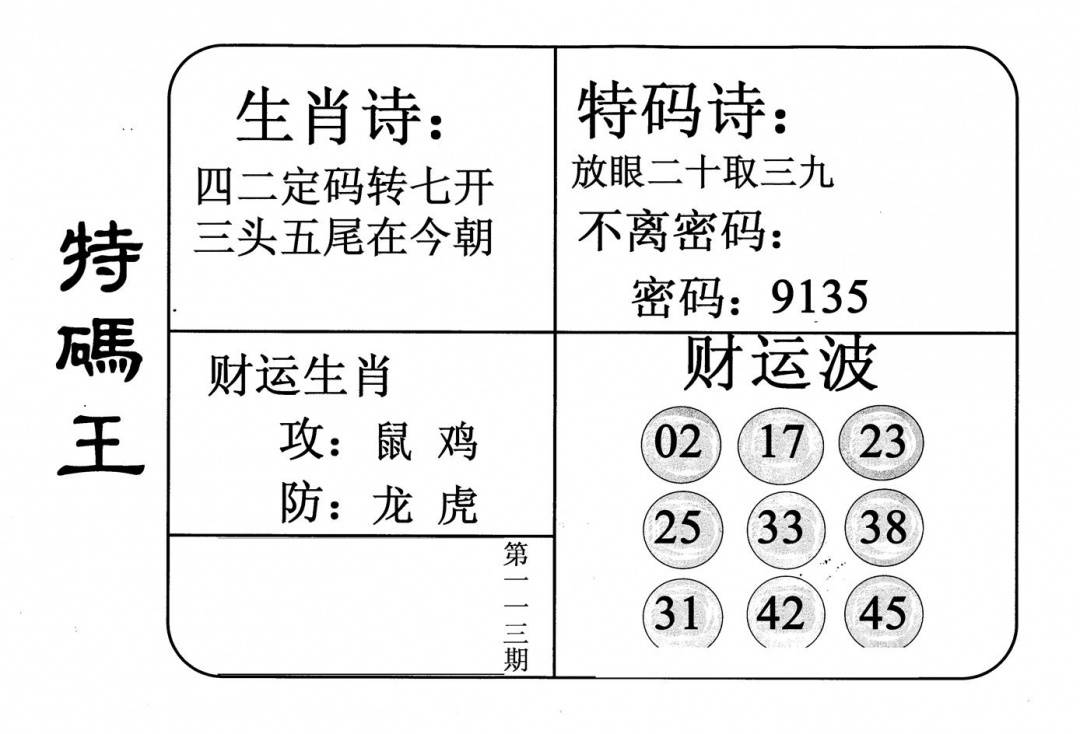 特碼王

生肖诗:
四二定码转七开
三头五尾在今朝

财运生肖
攻:鼠 鸡
防:龙 虎

第一一三期

特码诗:
放眼二十取三九
不离密码:
密码:9135

财运波
02 17 23
25 33 38
31 42 45