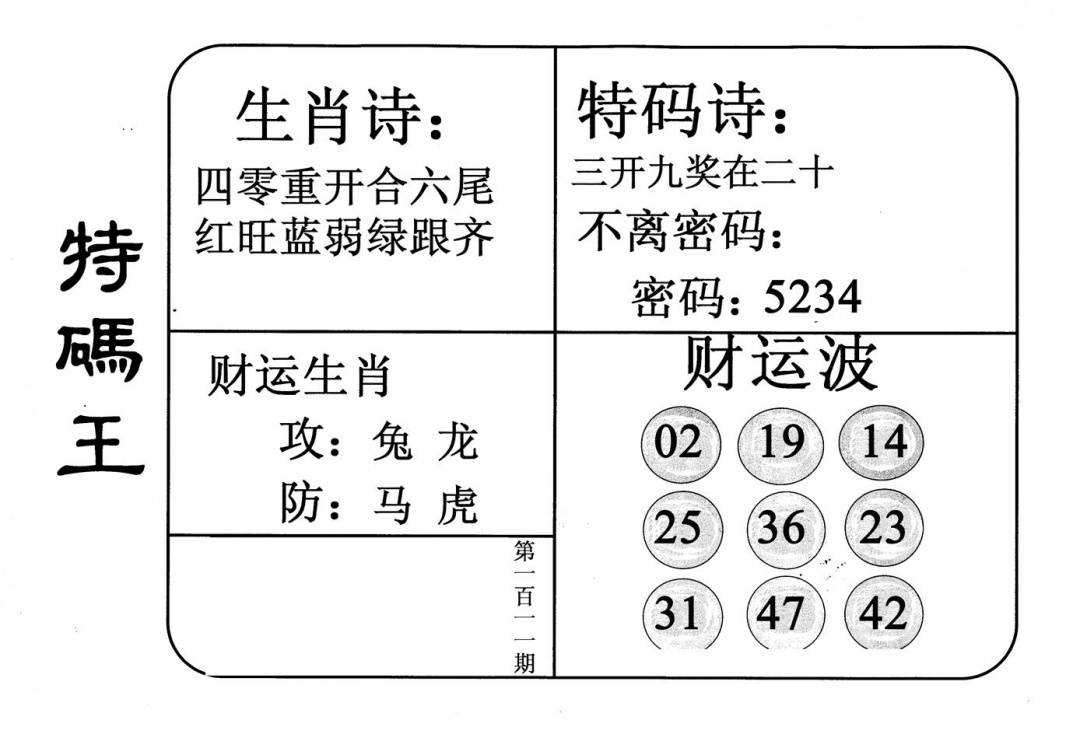 特碼王

生肖诗:
四零重开合六尾
红旺蓝弱绿跟齐

财运生肖
攻:兔 龙
防:马 虎

第一百一一期

特码诗:
三开九奖在二十
不离密码:
密码:5234

财运波
02 19 14
25 36 23
31 47 42